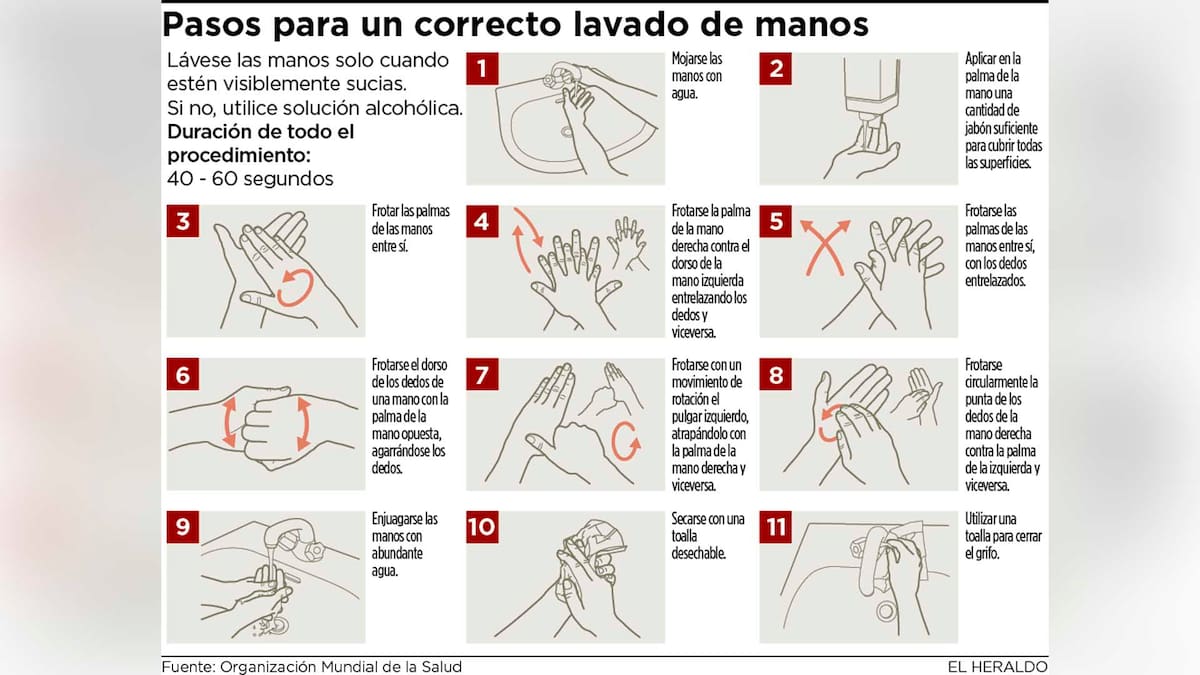 Pasos para un correcto lavado de manos

Lávese las manos solo cuando estén visiblemente sucias. Si no, utilice solución alcohólica.
Duración de todo el procedimiento:
40 - 60 segundos

1
Mojarse las manos con agua.

2
Aplicar en la palma de la mano una cantidad de jabón suficiente para cubrir todas las superficies.

3
Frotar las palmas de las manos entre sí.

4
Frotarse la palma de la mano derecha contra el dorso de la mano izquierda entrelazando los dedos y viceversa.

5
Frotarse las palmas de las manos entre sí, con los dedos entrelazados.

6
Frotarse el dorso de los dedos de una mano con la palma de la mano opuesta, agarrándose los dedos.

7
Frotarse con un movimiento de rotación el pulgar izquierdo, atrapándolo con la palma de la mano derecha y viceversa.

8
Frotarse circularmente la punta de los dedos de la mano derecha contra la palma de la izquierda y viceversa.

9
Enjuagarse las manos con abundante agua.

10
Secarse con una toalla desechable.

11
Utilizar una toalla para cerrar el grifo.

Fuente: Organización Mundial de la Salud
EL HERALDO