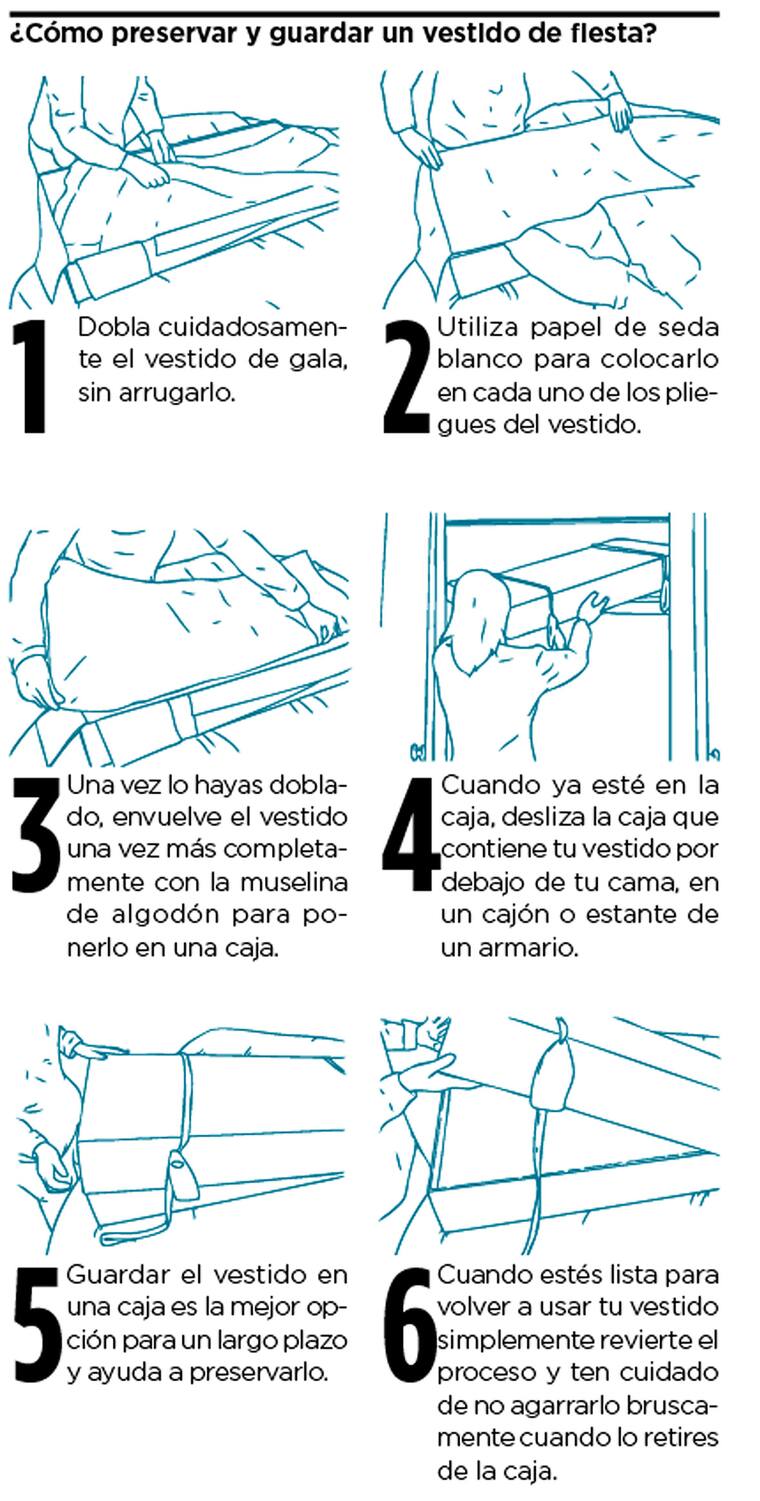 ¿Cómo preservar y guardar un vestido de fiesta?

1 Dobla cuidadosamente el vestido de gala, sin arrugarlo.

2 Utiliza papel de seda blanco para colocarlo en cada uno de los pliegues del vestido.

3 Una vez lo hayas doblado, envuelve el vestido una vez más completamente con la muselina de algodón para ponerlo en una caja.

4 Cuando ya esté en la caja, desliza la caja que contiene tu vestido por debajo de tu cama, en un cajón o estante de un armario.

5 Guardar el vestido en una caja es la mejor opción para un largo plazo y ayuda a preservarlo.

6 Cuando estés lista para volver a usar tu vestido simplemente revierte el proceso y ten cuidado de no agarrarlo bruscamente cuando lo retires de la caja.