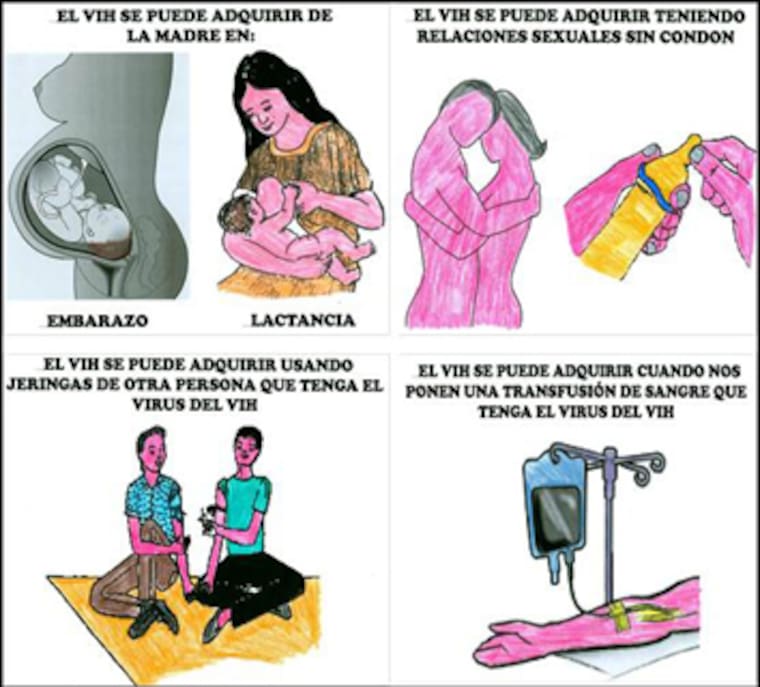 EL VIH SE PUEDE ADQUIRIR DE LA MADRE EN:

EMBARAZO

LACTANCIA

EL VIH SE PUEDE ADQUIRIR TENIENDO RELACIONES SEXUALES SIN CONDON

EL VIH SE PUEDE ADQUIRIR USANDO JERINGAS DE OTRA PERSONA QUE TENGA EL VIRUS DEL VIH

EL VIH SE PUEDE ADQUIRIR CUANDO NOS PONEN UNA TRANSFUSIÓN DE SANGRE QUE TENGA EL VIRUS DEL VIH